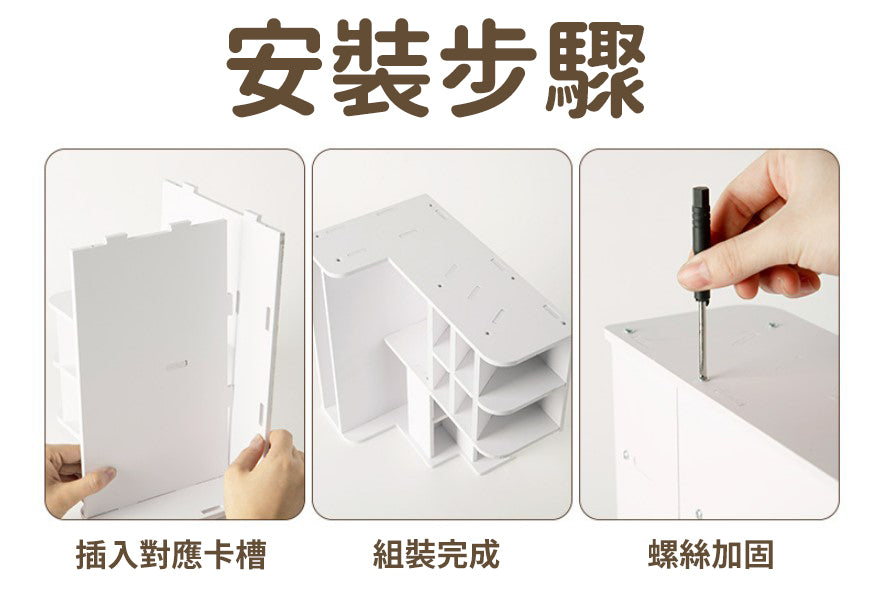 安裝步驟

插入對應卡槽

組裝完成

螺絲加固