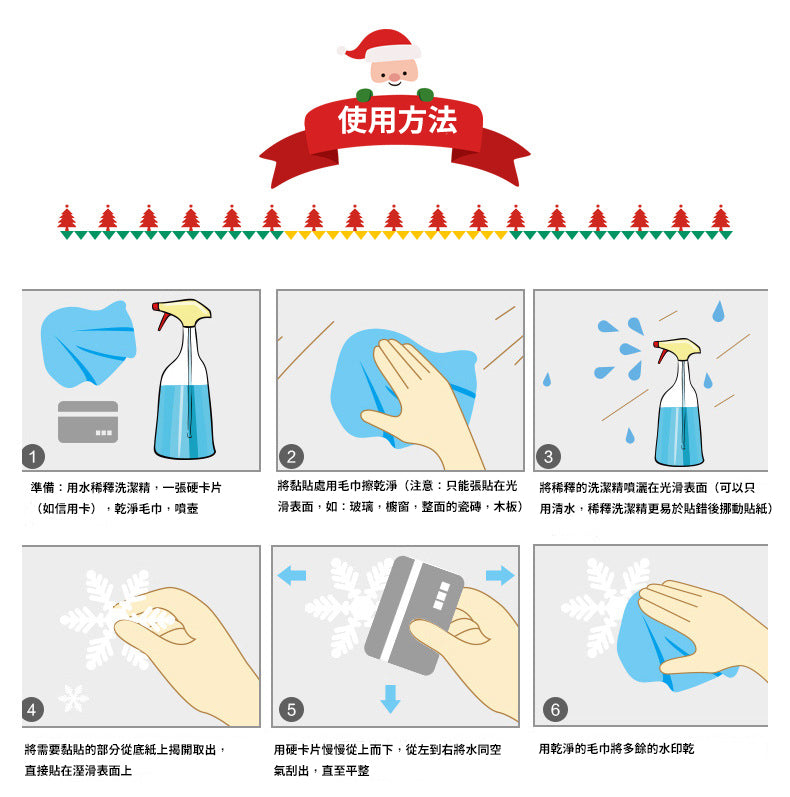 使用方法

1

準備：用水稀釋洗潔精，一張硬卡片（如信用卡），乾淨毛巾，噴壺

2

將黏貼處用毛巾擦乾淨（注意：只能張貼在光滑表面，如：玻璃，櫥窗，整面的瓷磚，木板）

3

將稀釋的洗潔精噴灑在光滑表面（可以只用清水，稀釋洗潔精更易於貼錯後挪動貼紙）

4

將需要黏貼的部分從底紙上揭開取出，直接貼在溼滑表面上

5

用硬卡片慢慢從上而下，從左到右將水同空氣刮出，直至平整

6

用乾淨的毛巾將多餘的水印乾